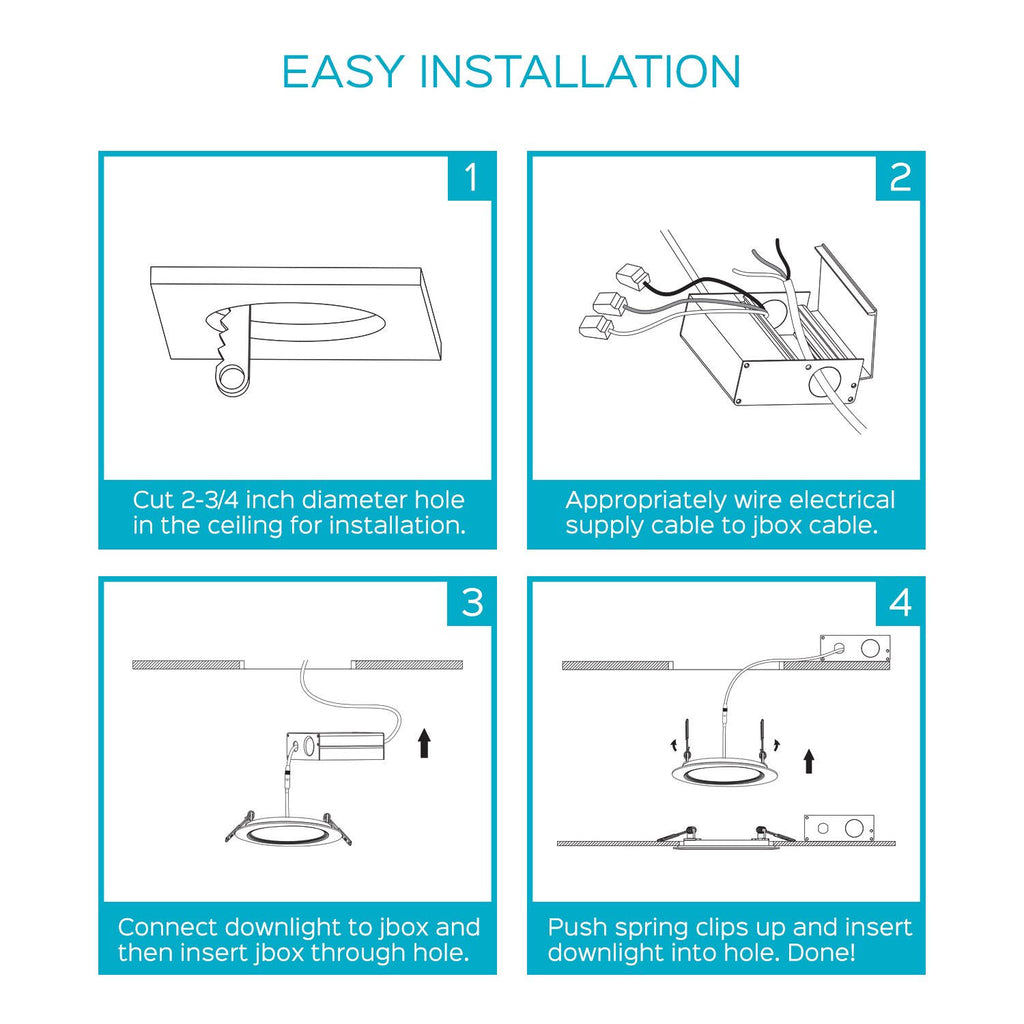 EASY INSTALLATION

1

Cut 2-3/4 inch diameter hole in the ceiling for installation.

2

Appropriately wire electrical supply cable to jbox cable.

3

Connect downlight to jbox and then insert jbox through hole.

4

Push spring clips up and insert downlight into hole. Done!