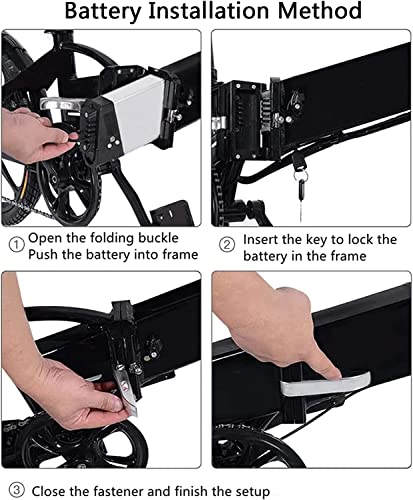 Battery Installation Method

① Open the folding buckle
Push the battery into frame

② Insert the key to lock the battery in the frame

③ Close the fastener and finish the setup